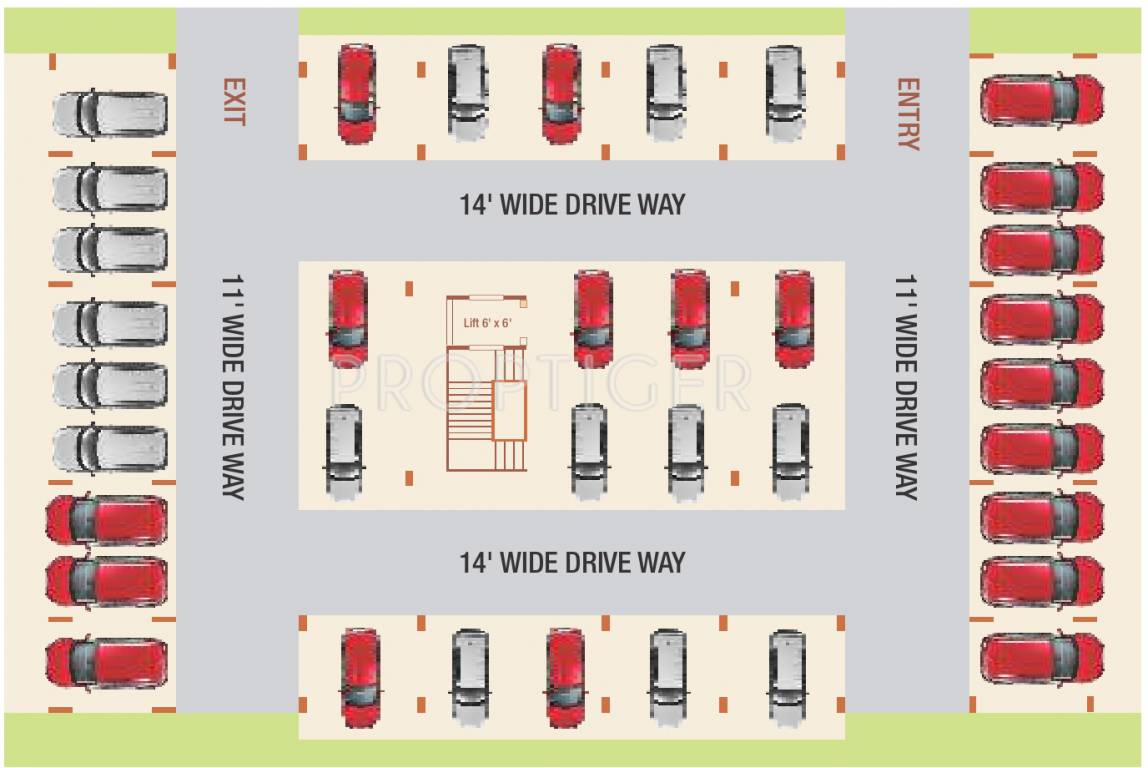 EXIT

ENTRY

14' WIDE DRIVE WAY

11' WIDE DRIVE WAY

Lift 6' x 6'

PROPTIGER

11' WIDE DRIVE WAY

14' WIDE DRIVE WAY