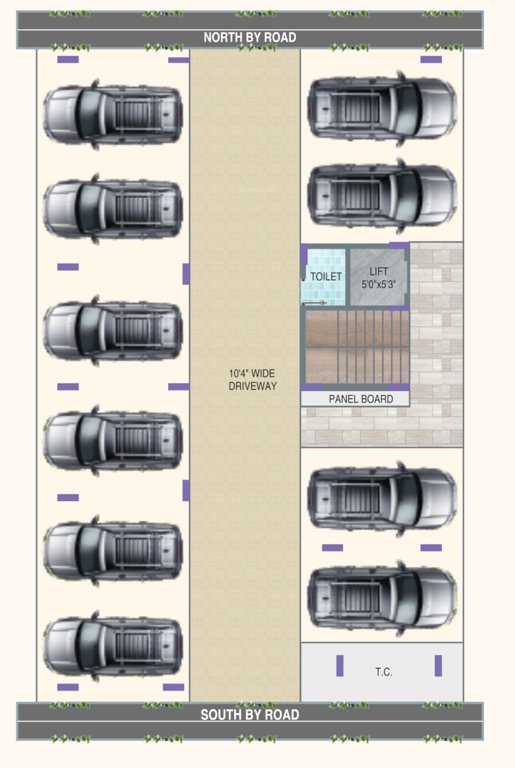 NORTH BY ROAD

TOILET

LIFT
5'0"x5'3"

10'4" WIDE
DRIVEWAY

PANEL BOARD

T.C.

SOUTH BY ROAD