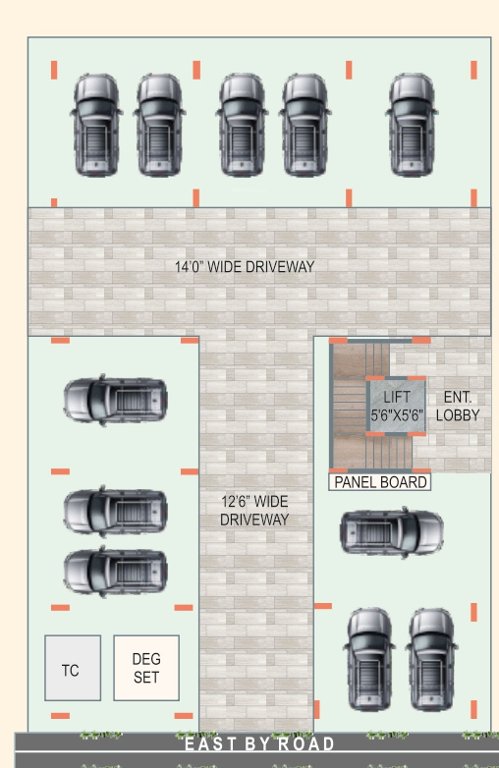 14'0" WIDE DRIVEWAY

LIFT 5'6"X5'6"

ENT. LOBBY

PANEL BOARD

12'6" WIDE DRIVEWAY

TC

DEG SET

EAST BY ROAD