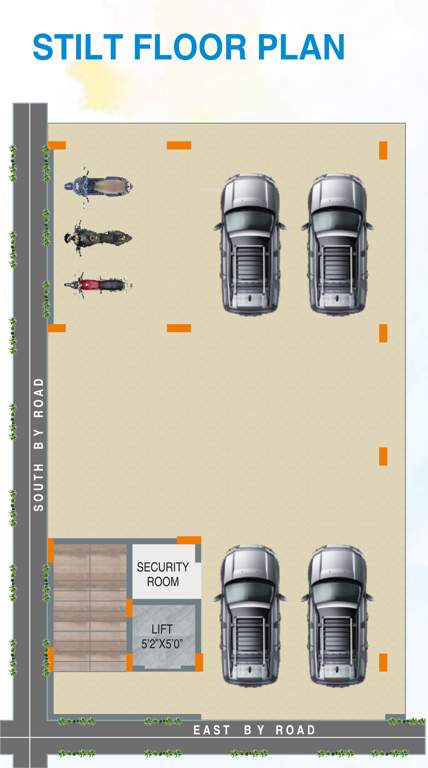 STILT FLOOR PLAN

SOUTH BY ROAD

SECURITY ROOM

LIFT 5'2"X5'0"

EAST BY ROAD