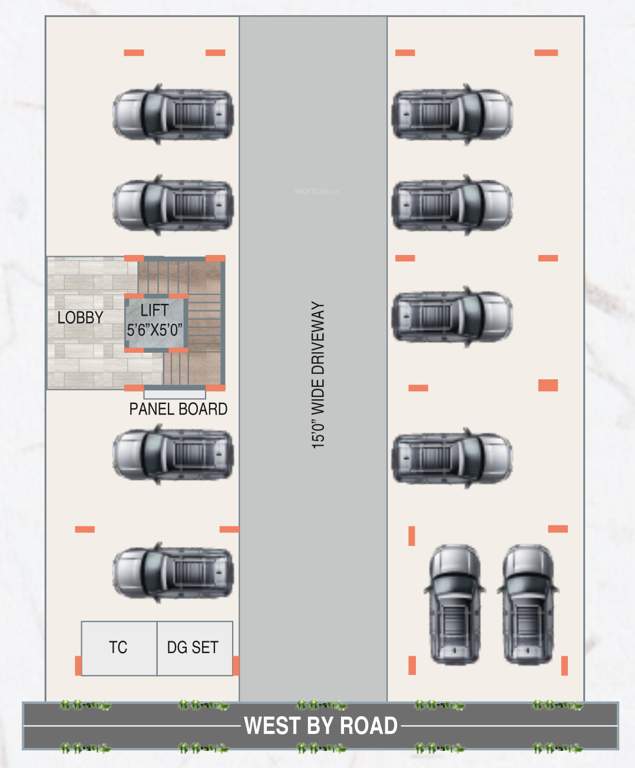 LOBBY

LIFT
5'6"X5'0"

PANEL BOARD

15'0" WIDE DRIVEWAY

TC

DG SET

WEST BY ROAD