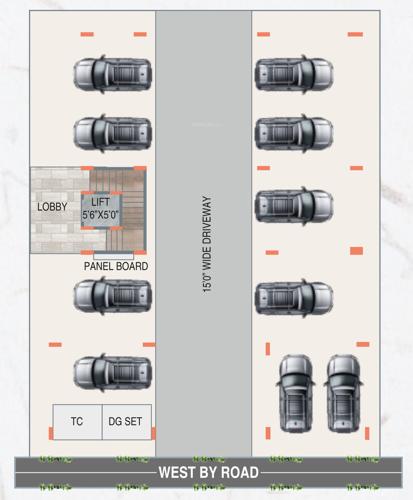 LOBBY

LIFT
5'6"X5'0"

PANEL BOARD

15'0" WIDE DRIVEWAY

TC

DG SET

WEST BY ROAD