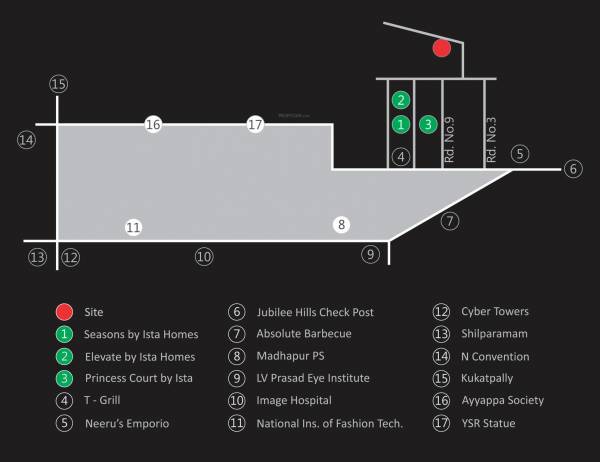 15

14

16

17

2

1

3

4

Rd. No.9

Rd. No.3

5

6

11

8

7

13

12

10

9

Site

1 Seasons by Ista Homes

2 Elevate by Ista Homes

3 Princess Court by Ista

4 T - Grill

5 Neeru's Emporio

6 Jubilee Hills Check Post

7 Absolute Barbecue

8 Madhapur PS

9 LV Prasad Eye Institute

10 Image Hospital

11 National Ins. of Fashion Tech.

12 Cyber Towers

13 Shilparamam

14 N Convention

15 Kukatpally

16 Ayyappa Society

17 YSR Statue